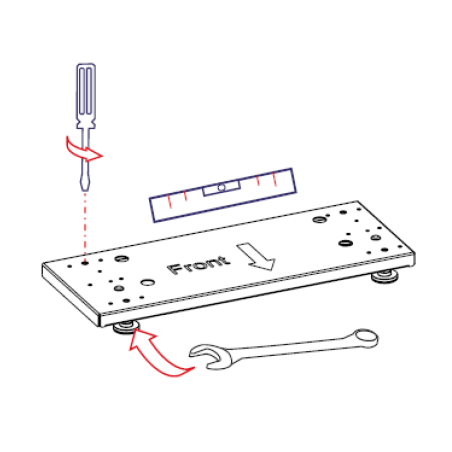 Front